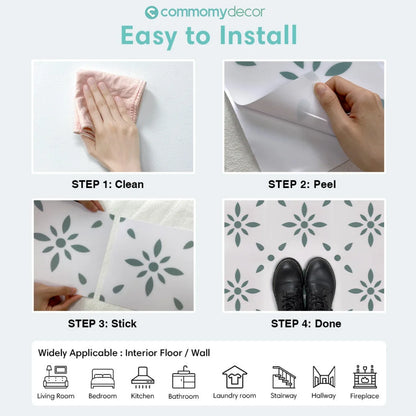 commomydecor

Easy to Install

STEP 1: Clean

STEP 2: Peel

STEP 3: Stick

STEP 4: Done

Widely Applicable : Interior Floor / Wall

Living Room
Bedroom
Kitchen
Bathroom
Laundry room
Stairway
Hallway
Fireplace