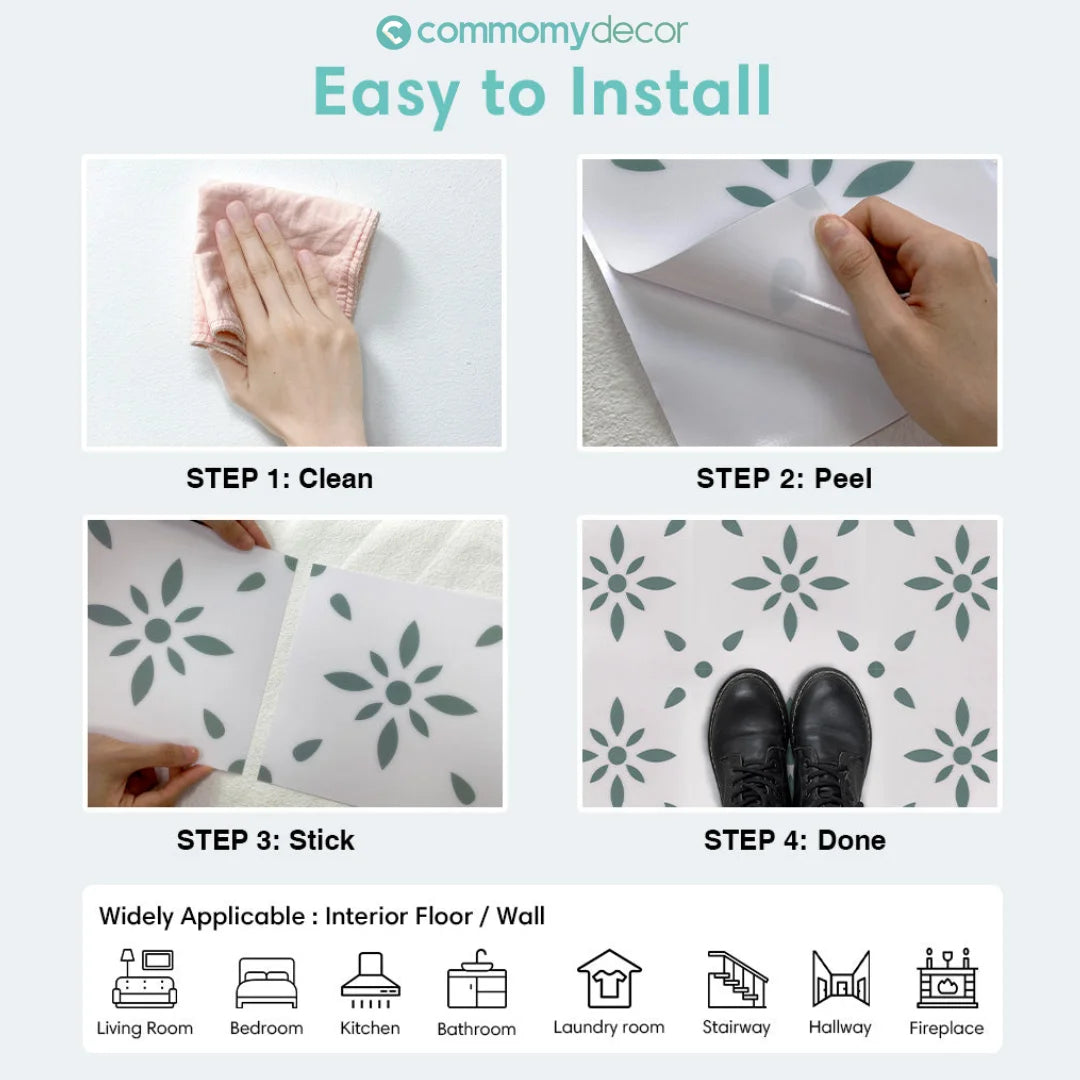 commomydecor

Easy to Install

STEP 1: Clean

STEP 2: Peel

STEP 3: Stick

STEP 4: Done

Widely Applicable : Interior Floor / Wall

Living Room
Bedroom
Kitchen
Bathroom
Laundry room
Stairway
Hallway
Fireplace