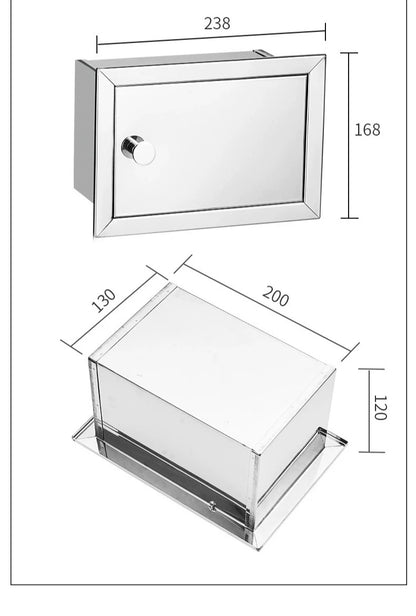 238

168

130

200

120