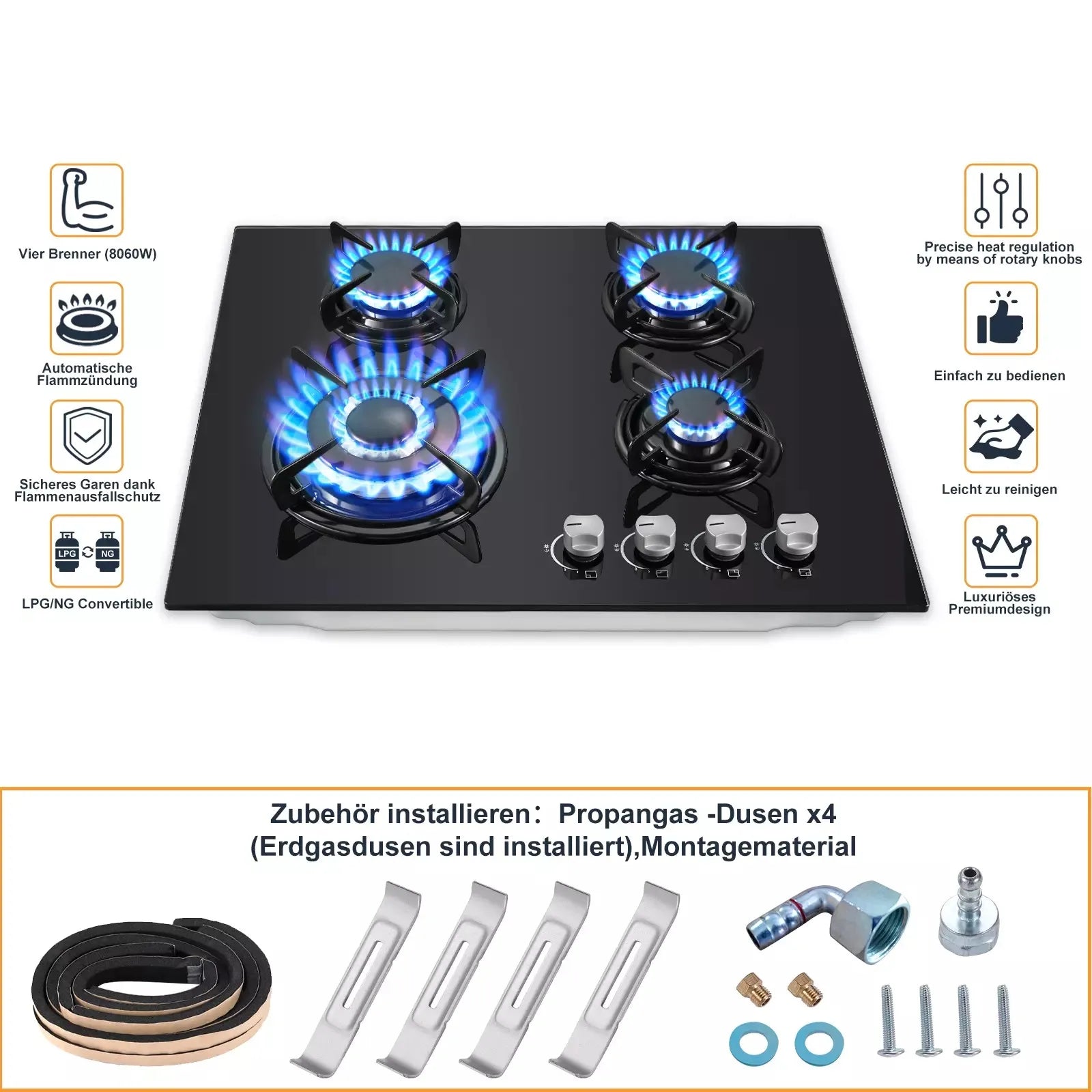 Vier Brenner (8060W)

Automatische Flammzündung

Sicheres Garen dank Flammenausfallschutz

LPG NG

LPG/NG Convertible

Precise heat regulation by means of rotary knobs

Einfach zu bedienen

Leicht zu reinigen

Luxuriöses Premiumdesign

Zubehör installieren: Propangas -Dusen x4 (Erdgasdusen sind installiert),Montagematerial