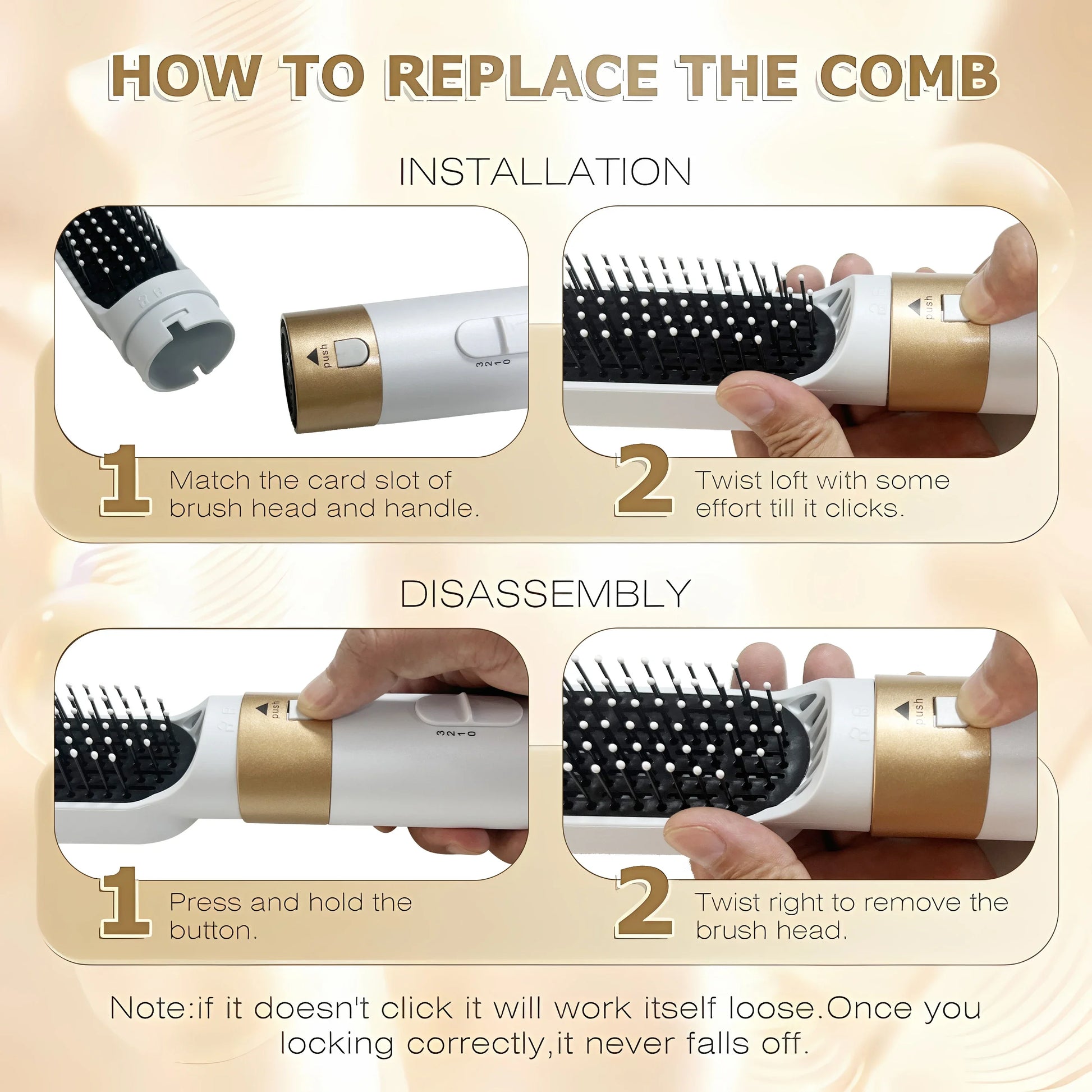 HOW TO REPLACE THE COMB

INSTALLATION

push

3 2 1 0

push

1 Match the card slot of brush head and handle.

2 Twist loft with some effort till it clicks.

DISASSEMBLY

push

3 2 1 0

push

1 Press and hold the button.

2 Twist right to remove the brush head.

Note:if it doesn't click it will work itself loose.Once you locking correctly,it never falls off.