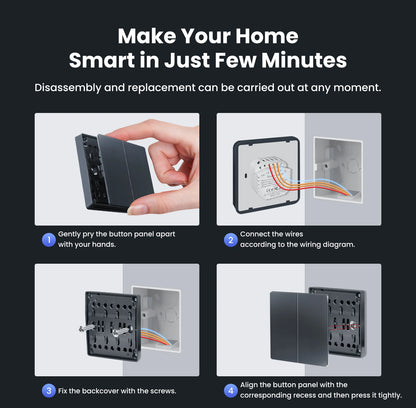 Make Your Home Smart in Just Few Minutes

Disassembly and replacement can be carried out at any moment.

1 Gently pry the button panel apart with your hands.

2 Connect the wires according to the wiring diagram.

3 Fix the backcover with the screws.

4 Align the button panel with the corresponding recess and then press it tightly.