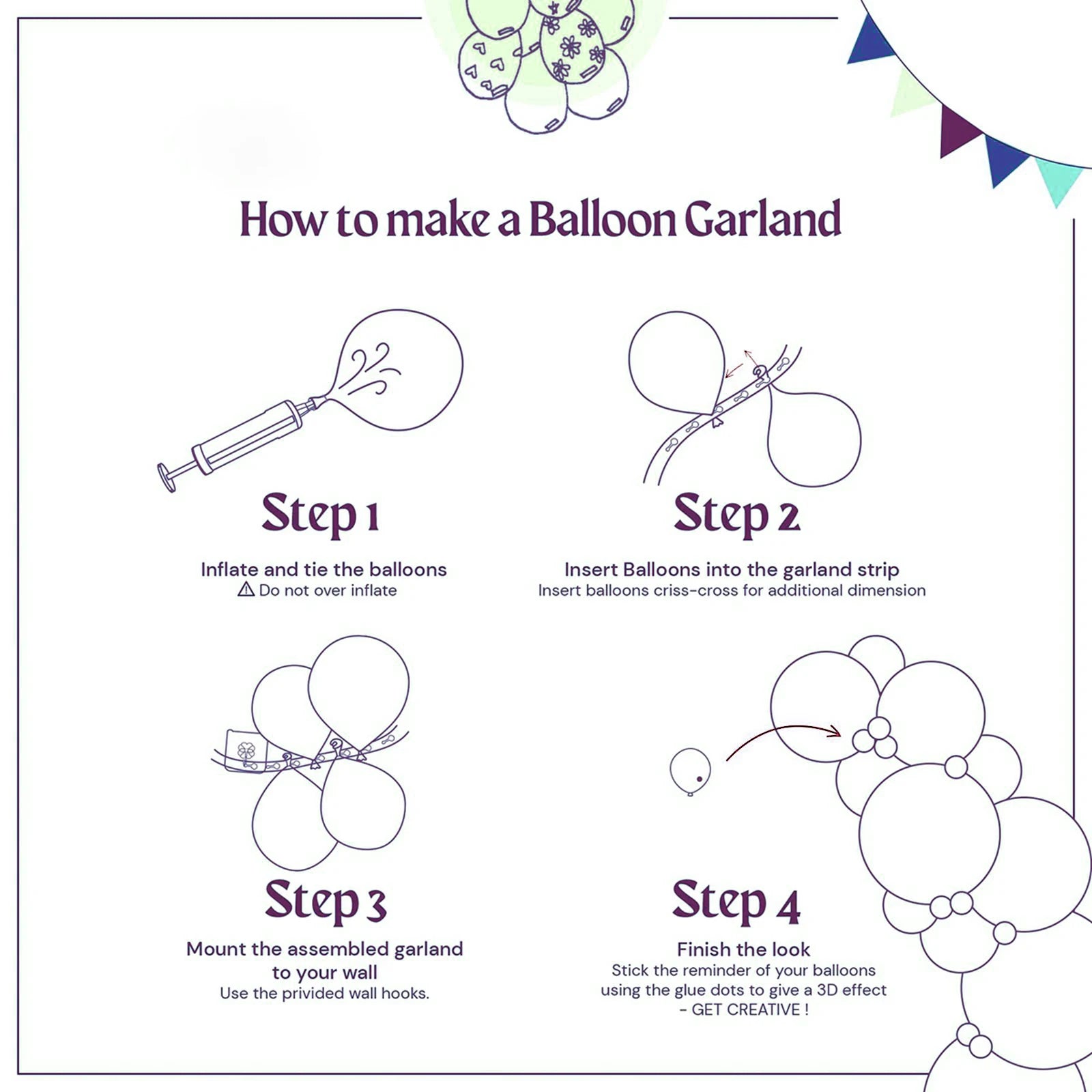 How to make a Balloon Garland

Step 1

Inflate and tie the balloons
⚠ Do not over inflate

Step 2

Insert Balloons into the garland strip
Insert balloons criss-cross for additional dimension

Step 3

Mount the assembled garland to your wall
Use the privided wall hooks.

Step 4

Finish the look
Stick the reminder of your balloons using the glue dots to give a 3D effect - GET CREATIVE !