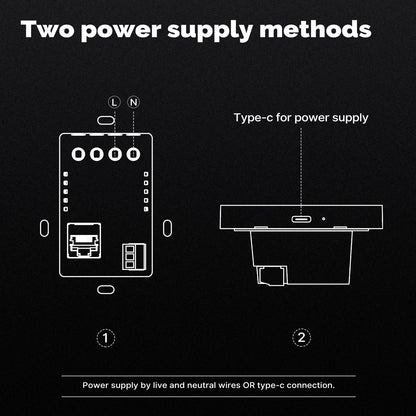 Two power supply methods

L N

Type-c for power supply

1

2

Power supply by live and neutral wires OR type-c connection.