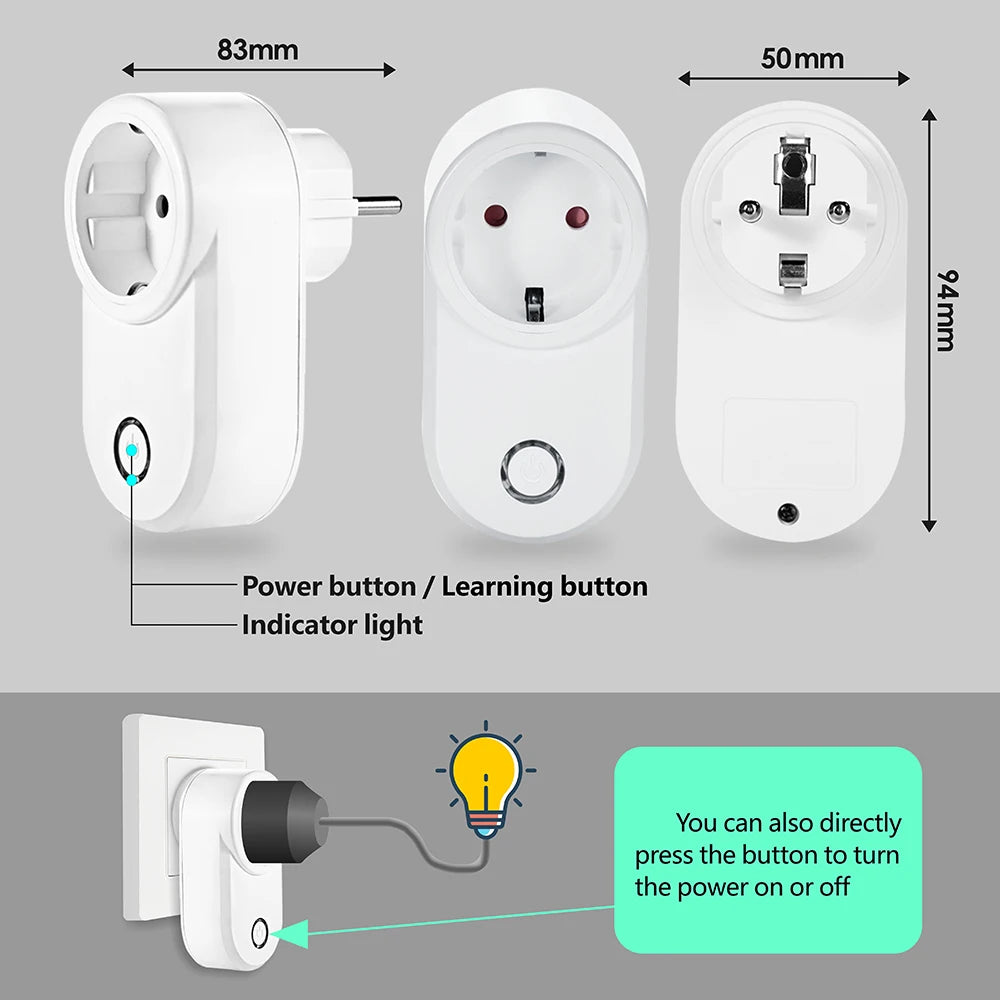 83mm

50mm

94mm

Power button / Learning button

Indicator light

You can also directly press the button to turn the power on or off