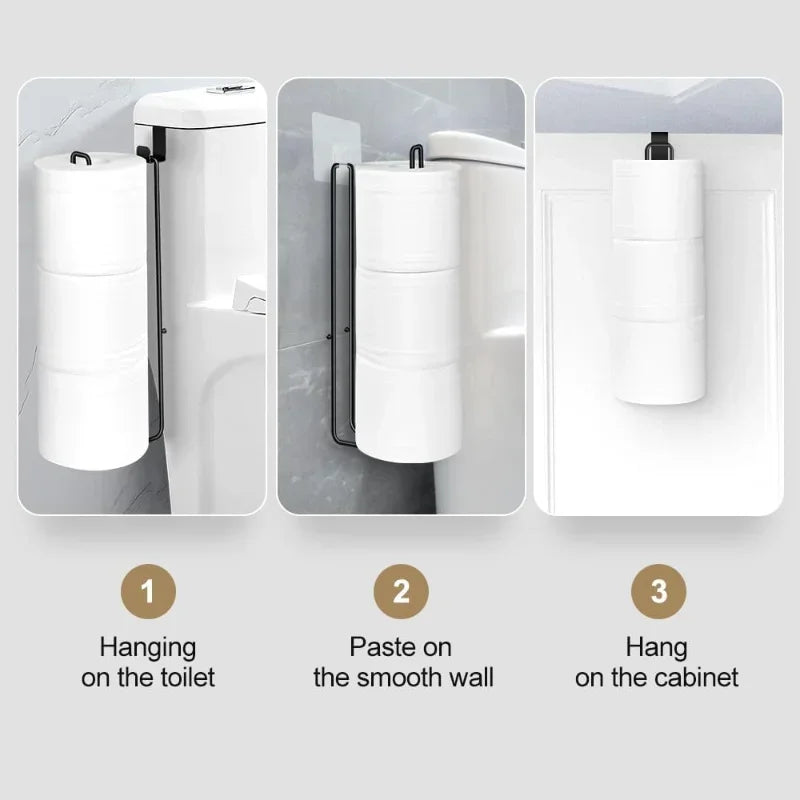 1

Hanging on the toilet

2

Paste on the smooth wall

3

Hang on the cabinet