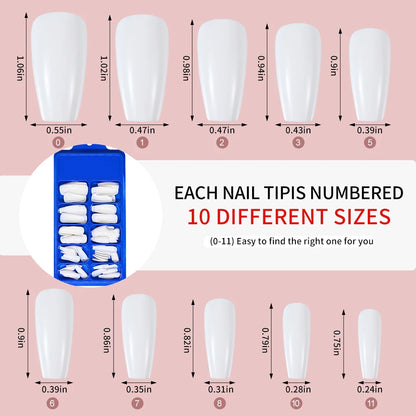 1.06in
0.55in
0

1.02in
0.47in
1

0.98in
0.47in
2

0.94in
0.43in
3

0.9in
0.39in
5

EACH NAIL TIPIS NUMBERED
10 DIFFERENT SIZES
(0-11) Easy to find the right one for you

0.9in
0.39in
6

0.86in
0.35in
7

0.82in
0.31in
8

0.79in
0.28in
10

0.75in
0.24in
11