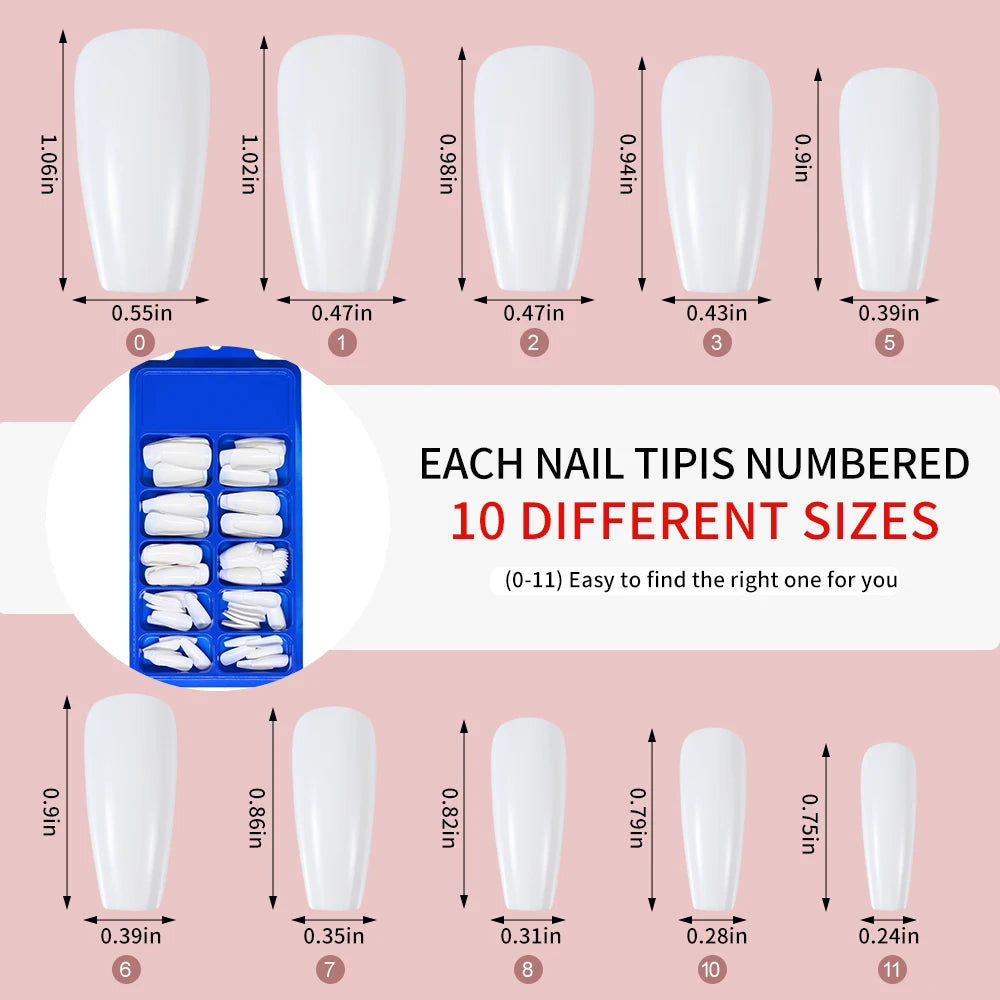 1.06in
0.55in
0

1.02in
0.47in
1

0.98in
0.47in
2

0.94in
0.43in
3

0.9in
0.39in
5

EACH NAIL TIPIS NUMBERED
10 DIFFERENT SIZES
(0-11) Easy to find the right one for you

0.9in
0.39in
6

0.86in
0.35in
7

0.82in
0.31in
8

0.79in
0.28in
10

0.75in
0.24in
11