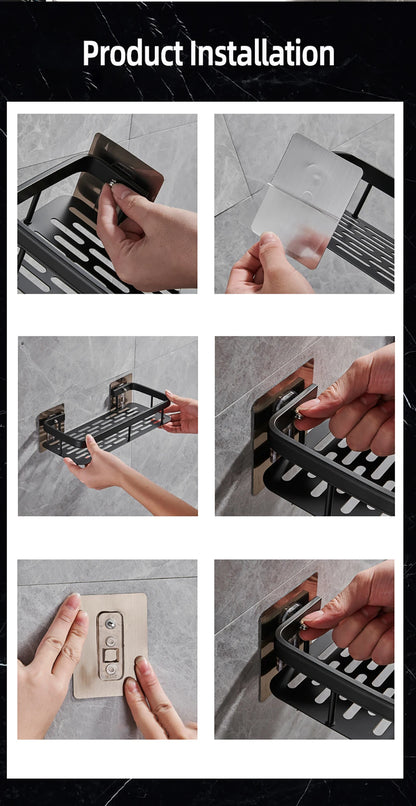 Product Installation