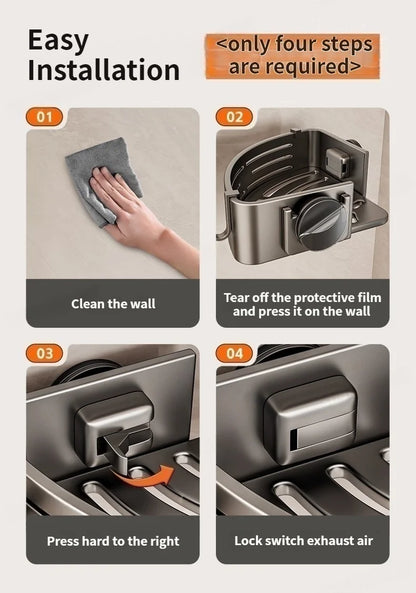 Easy Installation

<only four steps are required>

01

Clean the wall

02

Tear off the protective film and press it on the wall

03

Press hard to the right

04

Lock switch exhaust air