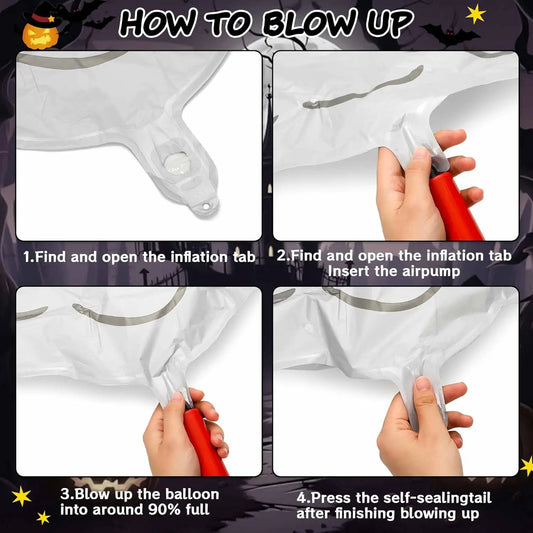 HOW TO BLOW UP

1.Find and open the inflation tab

2.Find and open the inflation tab
Insert the airpump

3.Blow up the balloon into around 90% full

4.Press the self-sealingtail after finishing blowing up