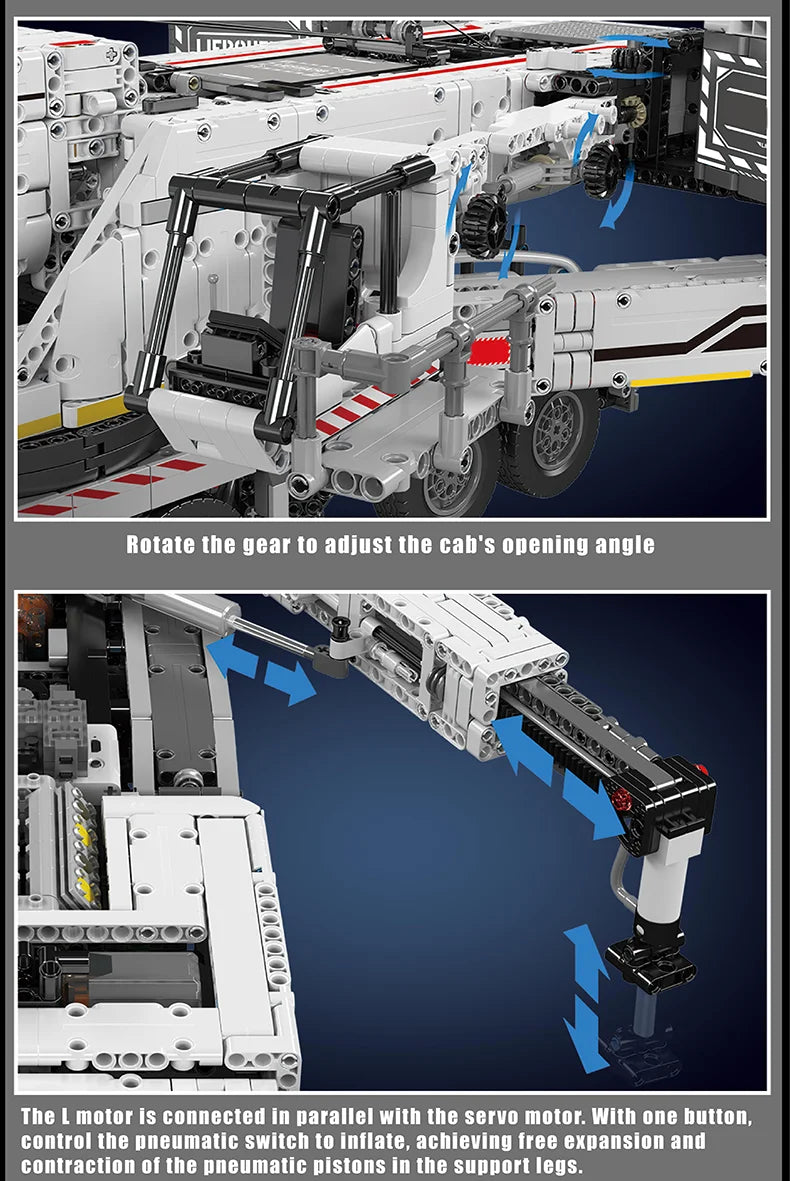 Rotate the gear to adjust the cab's opening angle

The L motor is connected in parallel with the servo motor. With one button, control the pneumatic switch to inflate, achieving free expansion and contraction of the pneumatic pistons in the support legs.