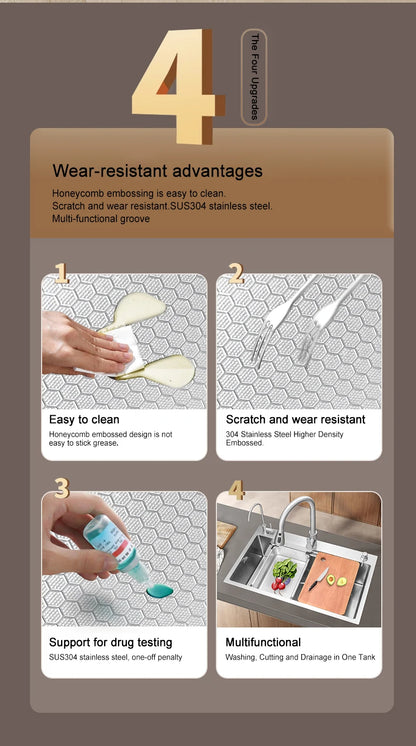 4

The Four Upgrades

Wear-resistant advantages

Honeycomb embossing is easy to clean.
Scratch and wear resistant.SUS304 stainless steel.
Multi-functional groove

1

Easy to clean

Honeycomb embossed design is not easy to stick grease.

2

Scratch and wear resistant

304 Stainless Steel Higher Density Embossed.

3

Support for drug testing

SUS304 stainless steel, one-off penalty

4

Multifunctional

Washing, Cutting and Drainage in One Tank