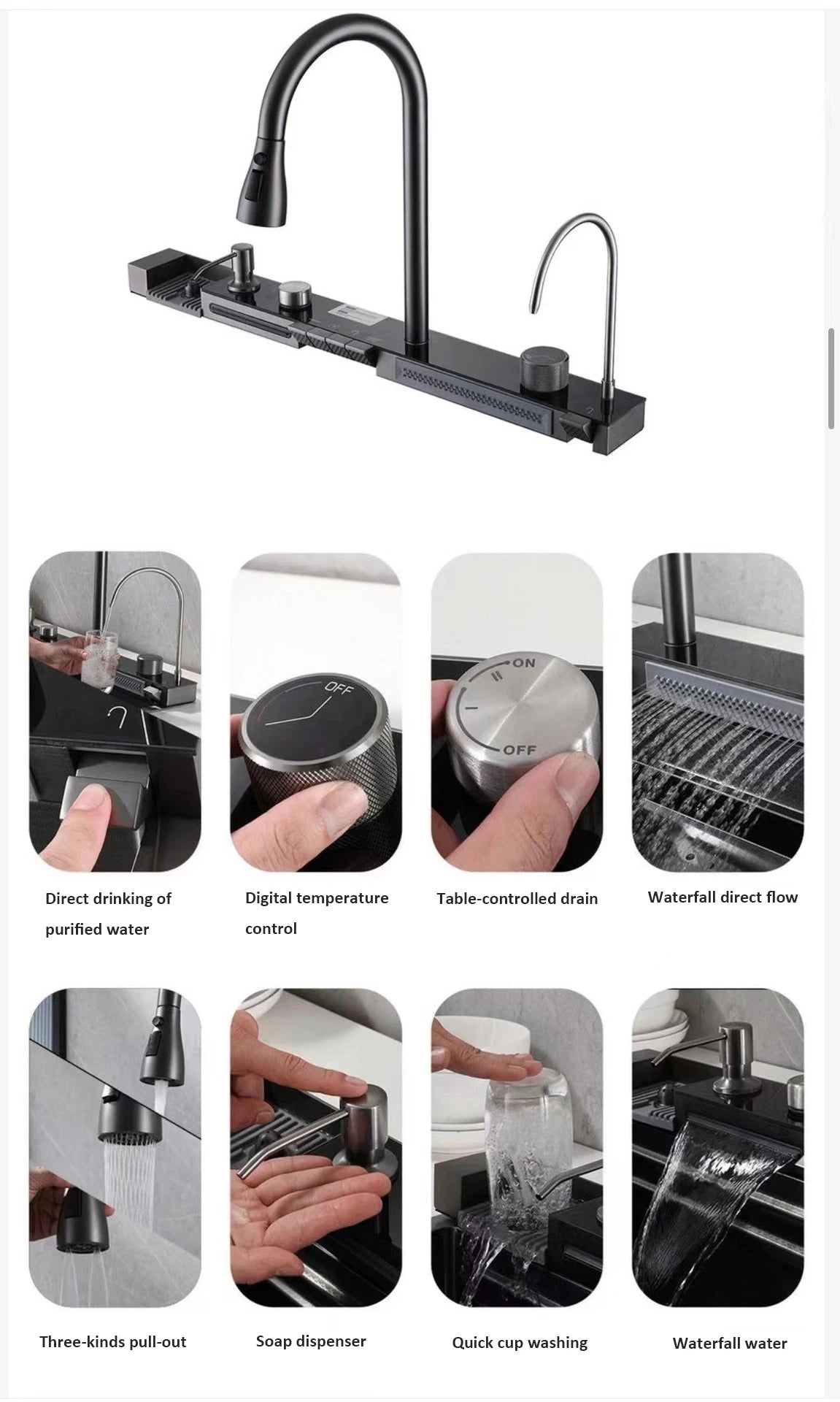 OFF

ON

OFF

Direct drinking of purified water

Digital temperature control

Table-controlled drain

Waterfall direct flow

Three-kinds pull-out

Soap dispenser

Quick cup washing

Waterfall water