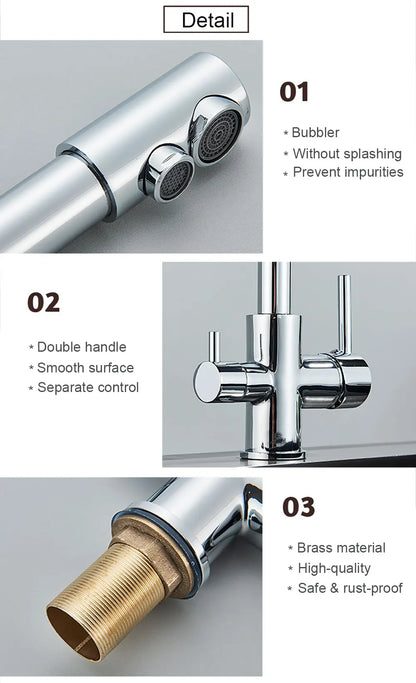 Detail

01

* Bubbler
* Without splashing
* Prevent impurities

02

* Double handle
* Smooth surface
* Separate control

03

* Brass material
* High-quality
* Safe & rust-proof