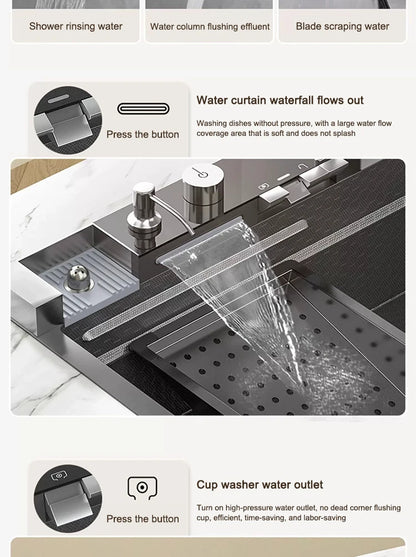 Shower rinsing water

Water column flushing effluent

Blade scraping water

Press the button

Water curtain waterfall flows out

Washing dishes without pressure, with a large water flow coverage area that is soft and does not splash

Press the button

Cup washer water outlet

Turn on high-pressure water outlet, no dead corner flushing cup, efficient, time-saving, and labor-saving