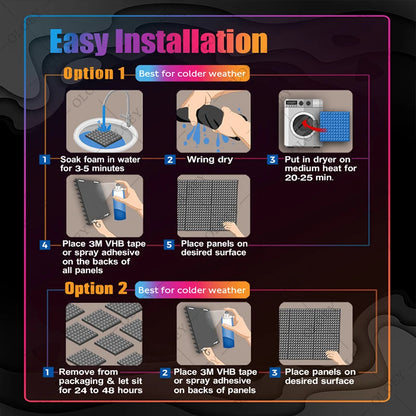 Easy Installation

Option 1 Best for colder weather

1 Soak foam in water for 3-5 minutes

2 Wring dry

3 Put in dryer on medium heat for 20-25 min.

4 Place 3M VHB tape or spray adhesive on the backs of all panels

5 Place panels on desired surface

Option 2 Best for colder weather

1 Remove from packaging & let sit for 24 to 48 hours

2 Place 3M VHB tape or spray adhesive on backs of panels

3 Place panels on desired surface