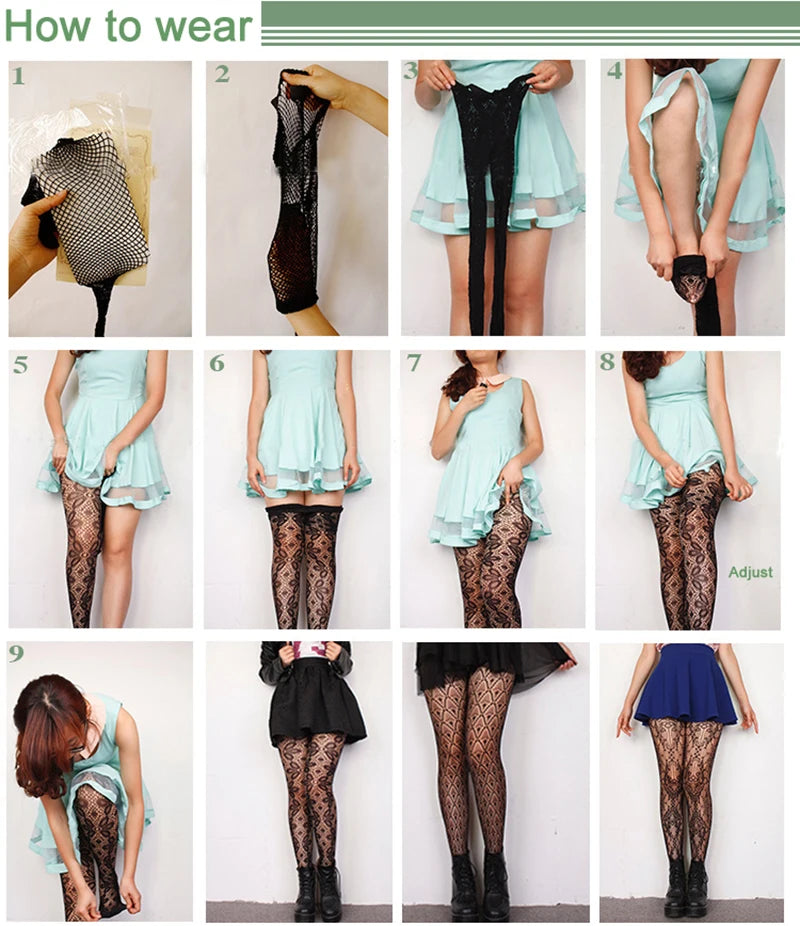 How to wear

1

2

3

4

5

6

7

8

Adjust

9