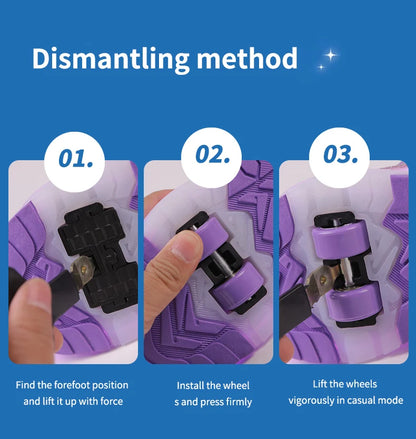 Dismantling method

01.

02.

03.

Find the forefoot position and lift it up with force

Install the wheel s and press firmly

Lift the wheels vigorously in casual mode