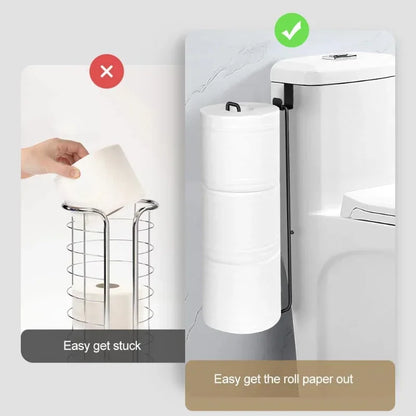 Easy get stuck

Easy get the roll paper out