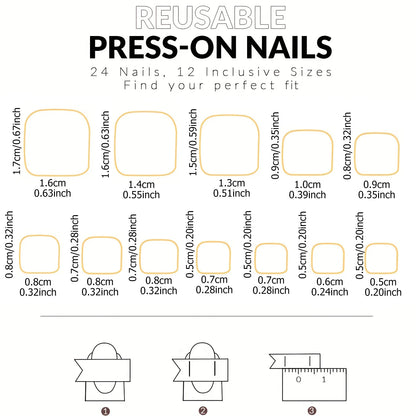 REUSABLE
PRESS-ON NAILS
24 Nails, 12 Inclusive Sizes
Find your perfect fit

1.7cm/0.67inch
1.6cm
0.63inch

1.6cm/0.63inch
1.4cm
0.55inch

1.5cm/0.59inch
1.3cm
0.51inch

0.9cm/0.35inch
1.0cm
0.39inch

0.8cm/0.32inch
0.9cm
0.35inch

0.8cm/0.32inch
0.8cm
0.32inch

0.7cm/0.28inch
0.8cm
0.32inch

0.7cm/0.28inch
0.8cm
0.32inch

0.5cm/0.20inch
0.7cm
0.28inch

0.5cm/0.20inch
0.7cm
0.28inch

0.5cm/0.20inch
0.6cm
0.24inch

0.5cm/0.20inch
0.5cm
0.20inch

0 1

❶ ❷ ❸