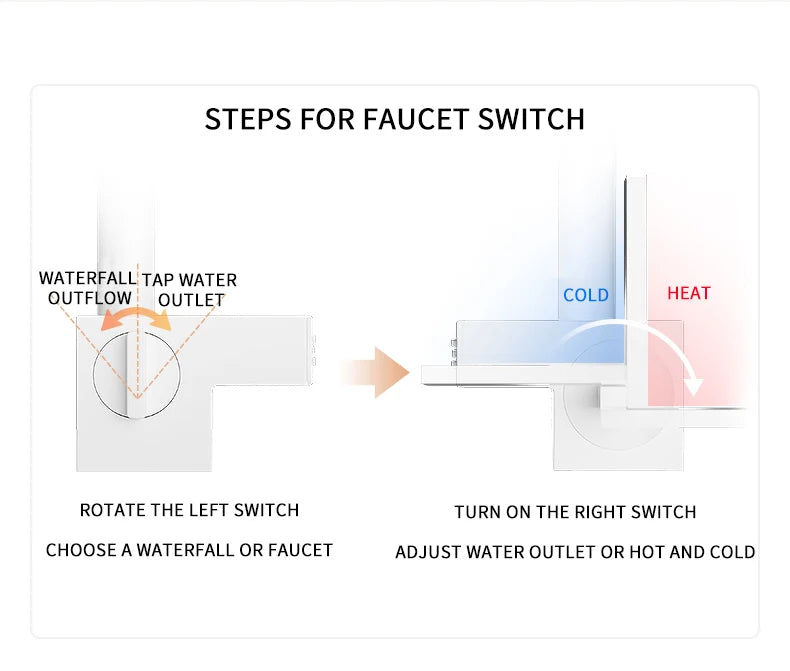 STEPS FOR FAUCET SWITCH

WATERFALL OUTFLOW

TAP WATER OUTLET

COLD

HEAT

ROTATE THE LEFT SWITCH

CHOOSE A WATERFALL OR FAUCET

TURN ON THE RIGHT SWITCH

ADJUST WATER OUTLET OR HOT AND COLD