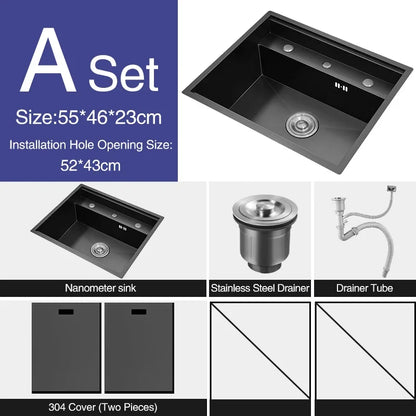 A Set

Size:55*46*23cm

Installation Hole Opening Size: 52*43cm

Nanometer sink

Stainless Steel Drainer

Drainer Tube

304 Cover (Two Pieces)