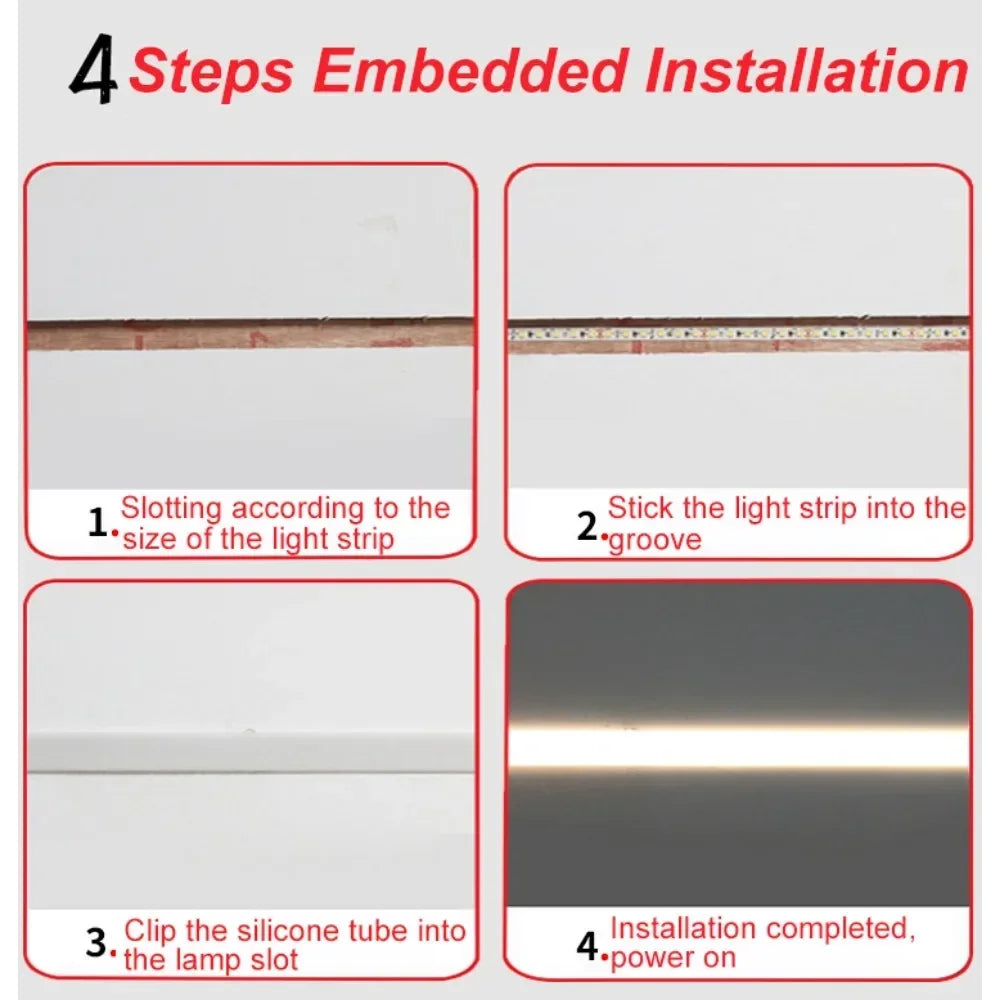 4 Steps Embedded Installation

1. Slotting according to the size of the light strip

2. Stick the light strip into the groove

3. Clip the silicone tube into the lamp slot

4. Installation completed, power on