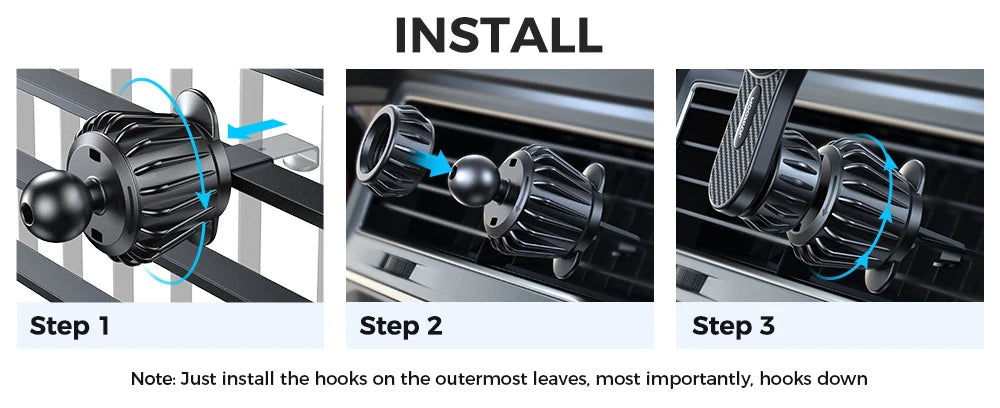 INSTALL

Step 1

Step 2

Step 3

Note: Just install the hooks on the outermost leaves, most importantly, hooks down