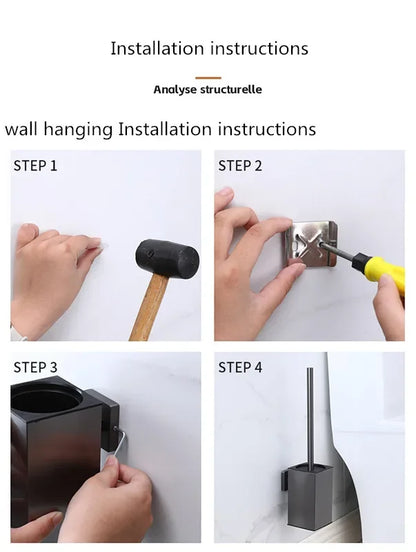 Installation instructions

Analyse structurelle

wall hanging Installation instructions

STEP 1

STEP 2

STEP 3

STEP 4