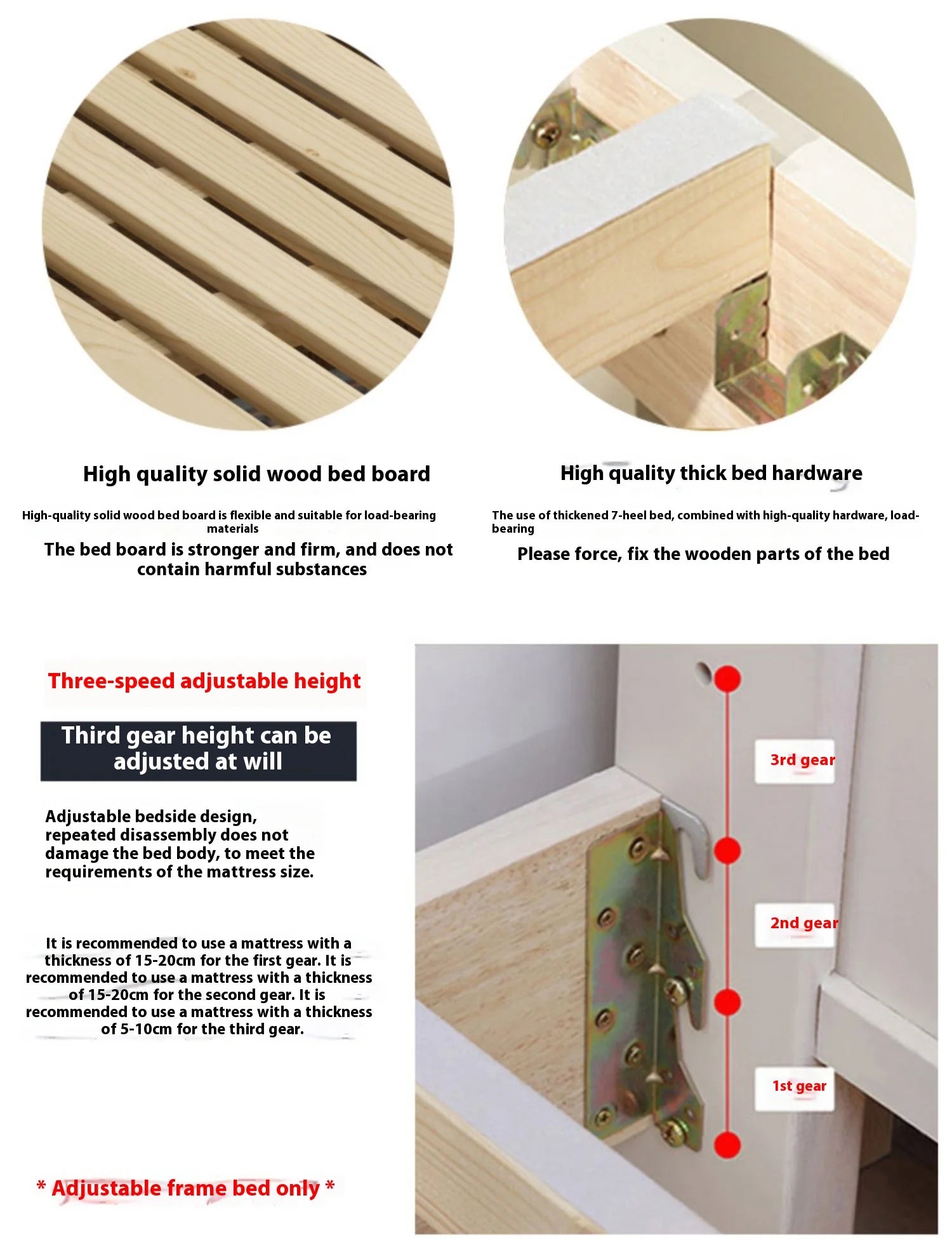 High quality solid wood bed board

High-quality solid wood bed board is flexible and suitable for load-bearing materials

The bed board is stronger and firm, and does not contain harmful substances

High quality thick bed hardware

The use of thickened 7-heel bed, combined with high-quality hardware, load-bearing

Please force, fix the wooden parts of the bed

Three-speed adjustable height

Third gear height can be adjusted at will

Adjustable bedside design, repeated disassembly does not damage the bed body, to meet the requirements of the mattress size.

It is recommended to use a mattress with a thickness of 15-20cm for the first gear. It is recommended to use a mattress with a thickness of 15-20cm for the second gear. It is recommended to use a mattress with a thickness of 5-10cm for the third gear.

* Adjustable frame bed only *

3rd gear

2nd gear

1st gear