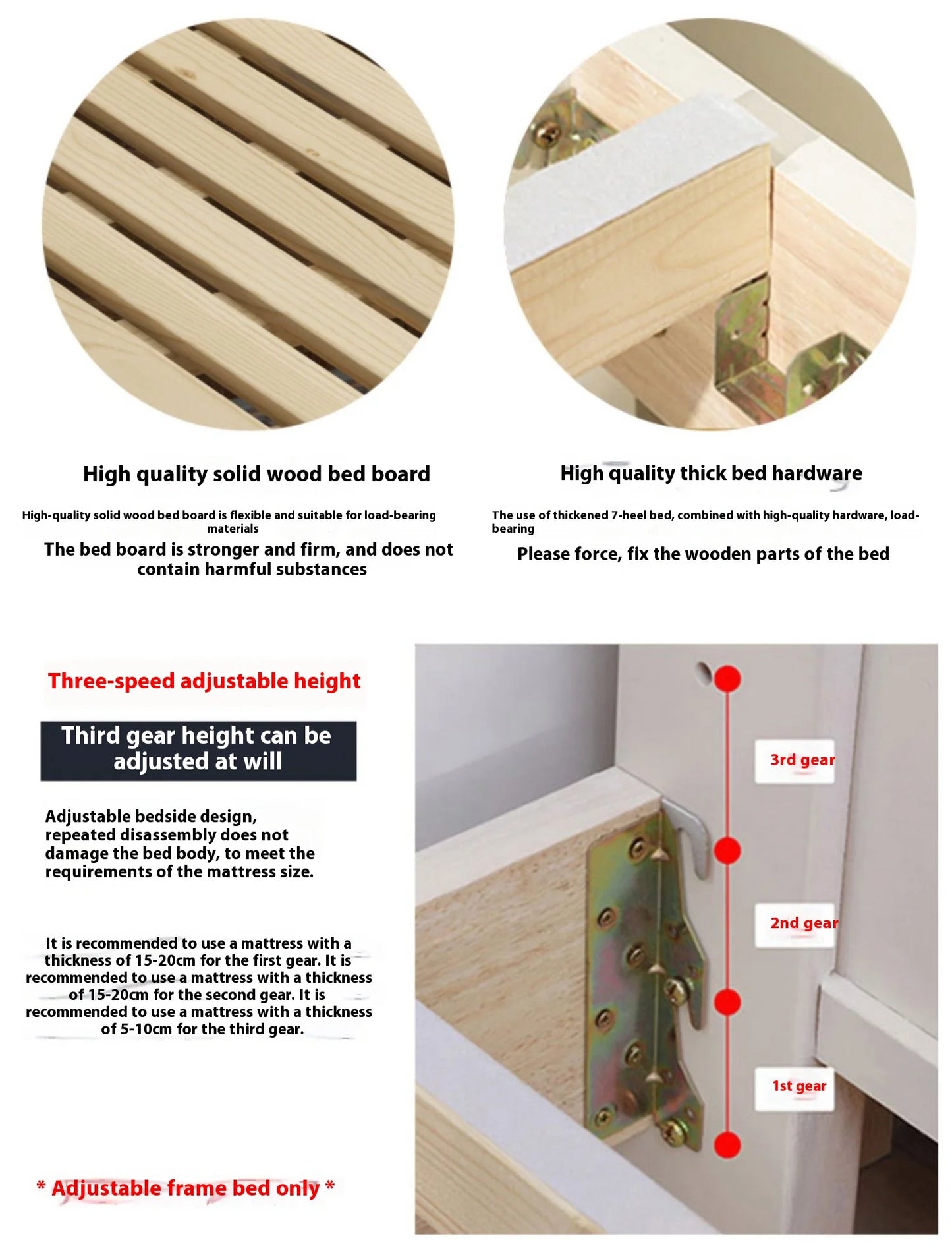 High quality solid wood bed board

High-quality solid wood bed board is flexible and suitable for load-bearing materials

The bed board is stronger and firm, and does not contain harmful substances

High quality thick bed hardware

The use of thickened 7-heel bed, combined with high-quality hardware, load-bearing

Please force, fix the wooden parts of the bed

Three-speed adjustable height

Third gear height can be adjusted at will

Adjustable bedside design, repeated disassembly does not damage the bed body, to meet the requirements of the mattress size.

It is recommended to use a mattress with a thickness of 15-20cm for the first gear. It is recommended to use a mattress with a thickness of 15-20cm for the second gear. It is recommended to use a mattress with a thickness of 5-10cm for the third gear.

* Adjustable frame bed only *

3rd gear

2nd gear

1st gear