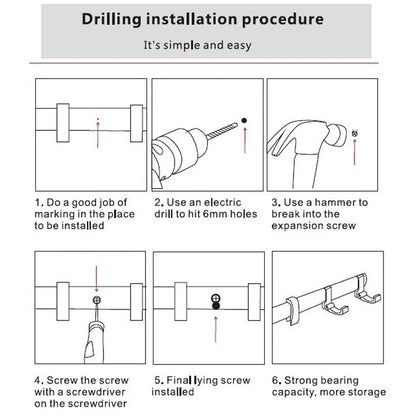 Drilling installation procedure

It's simple and easy

1. Do a good job of marking in the place to be installed

2. Use an electric drill to hit 6mm holes

3. Use a hammer to break into the expansion screw

4. Screw the screw with a screwdriver on the screwdriver

5. Final lying screw installed

6. Strong bearing capacity, more storage