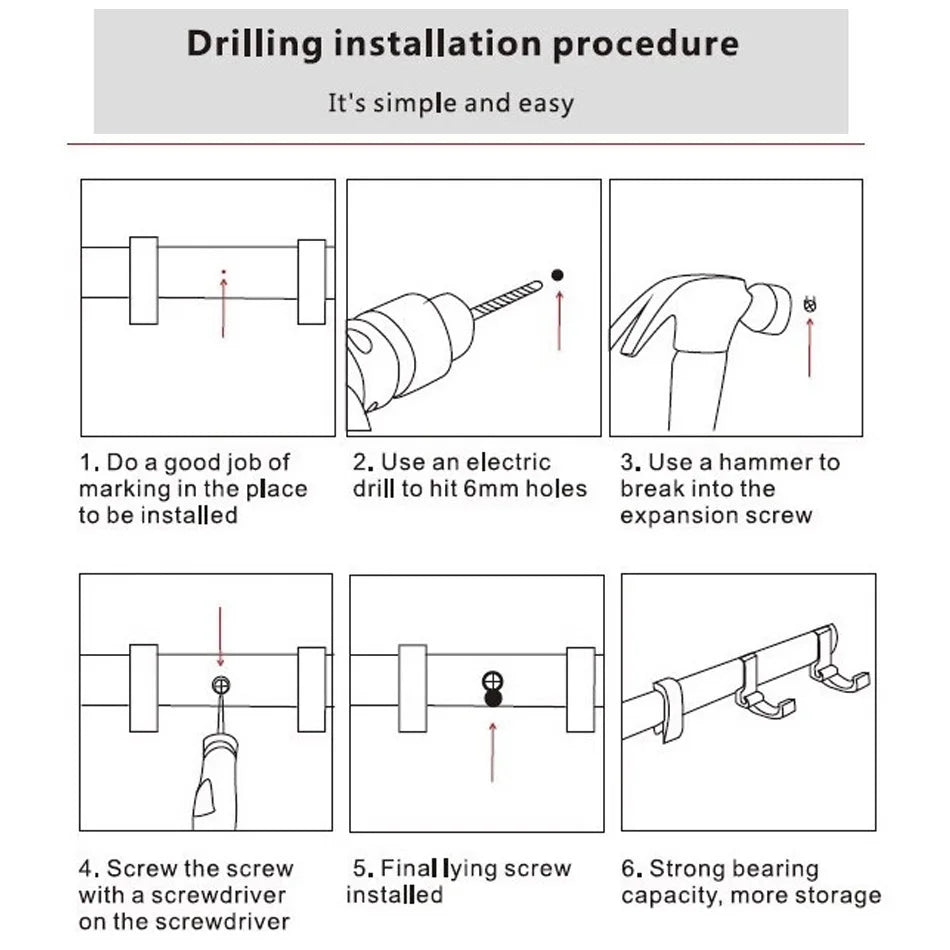 Drilling installation procedure

It's simple and easy

1. Do a good job of marking in the place to be installed

2. Use an electric drill to hit 6mm holes

3. Use a hammer to break into the expansion screw

4. Screw the screw with a screwdriver on the screwdriver

5. Final lying screw installed

6. Strong bearing capacity, more storage