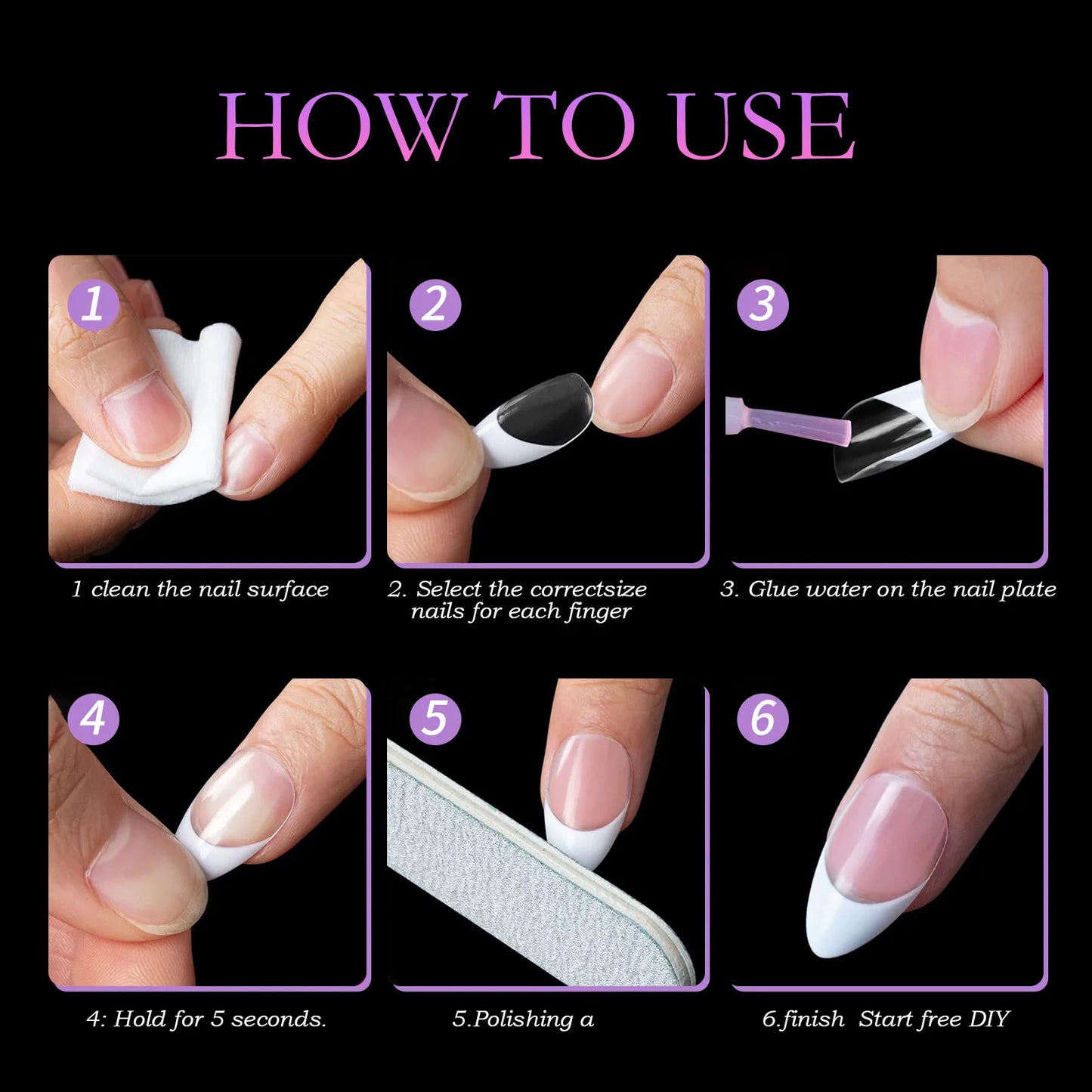 HOW TO USE

1

1 clean the nail surface

2

2. Select the correctsize nails for each finger

3

3. Glue water on the nail plate

4

4: Hold for 5 seconds.

5

5.Polishing a

6

6.finish Start free DIY