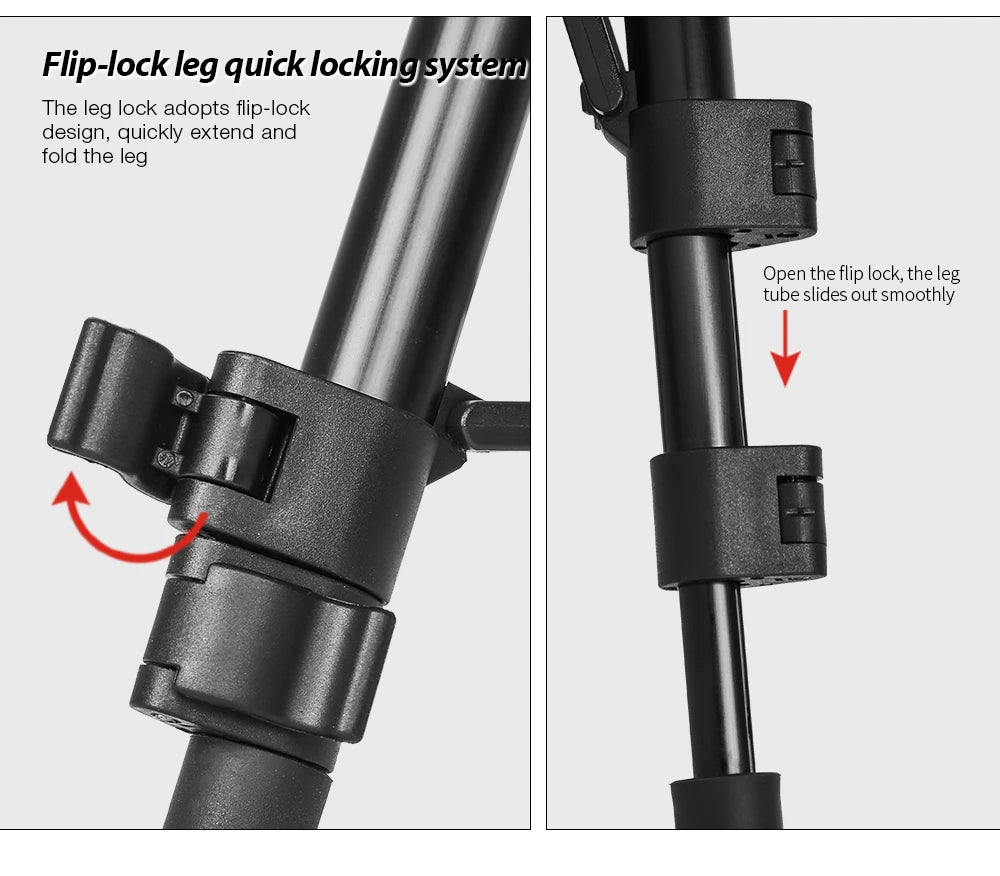 Flip-lock leg quick locking system

The leg lock adopts flip-lock design, quickly extend and fold the leg

Open the flip lock, the leg tube slides out smoothly