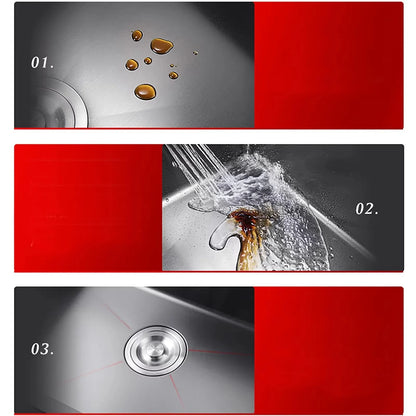 01.

02.

03.