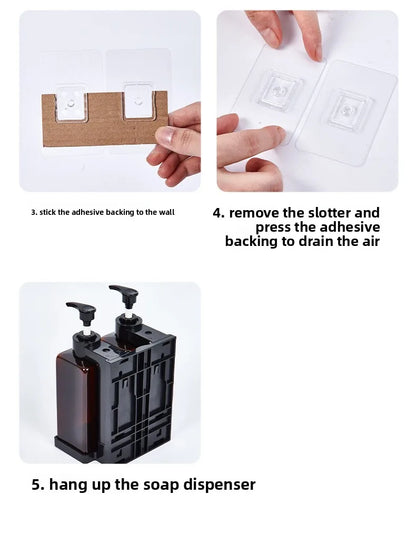 3. stick the adhesive backing to the wall

4. remove the slotter and press the adhesive backing to drain the air

5. hang up the soap dispenser