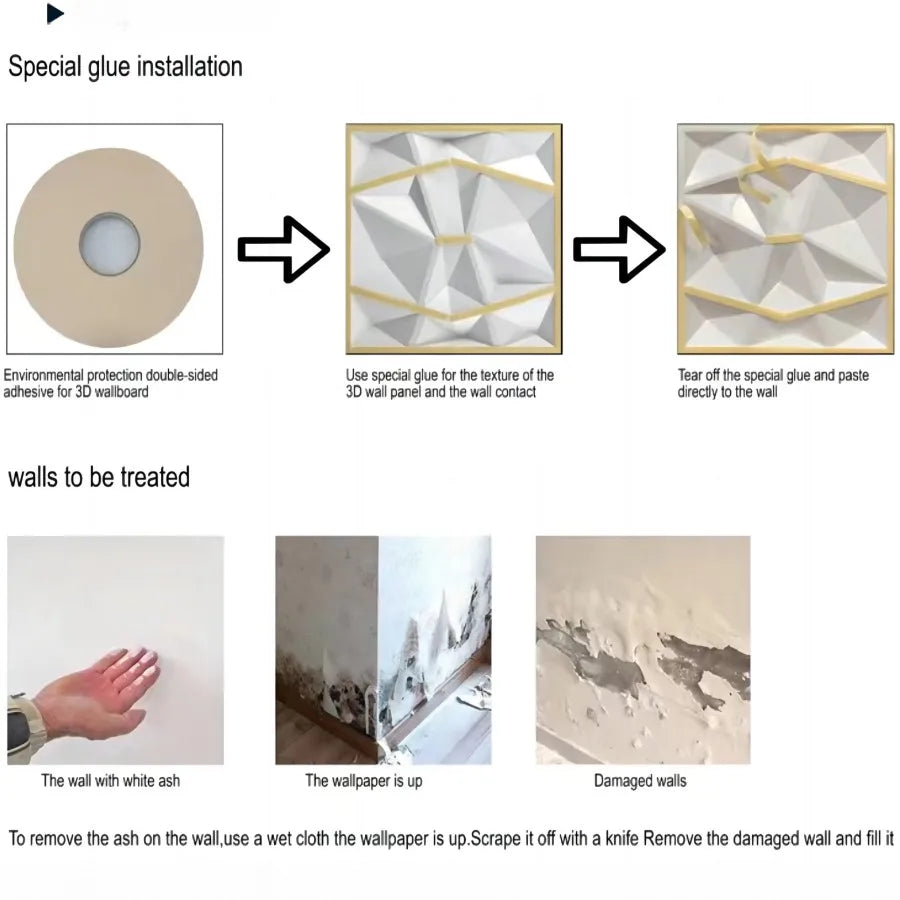 Special glue installation

Environmental protection double-sided adhesive for 3D wallboard

Use special glue for the texture of the 3D wall panel and the wall contact

Tear off the special glue and paste directly to the wall

walls to be treated

The wall with white ash

The wallpaper is up

Damaged walls

To remove the ash on the wall,use a wet cloth the wallpaper is up.Scrape it off with a knife Remove the damaged wall and fill it