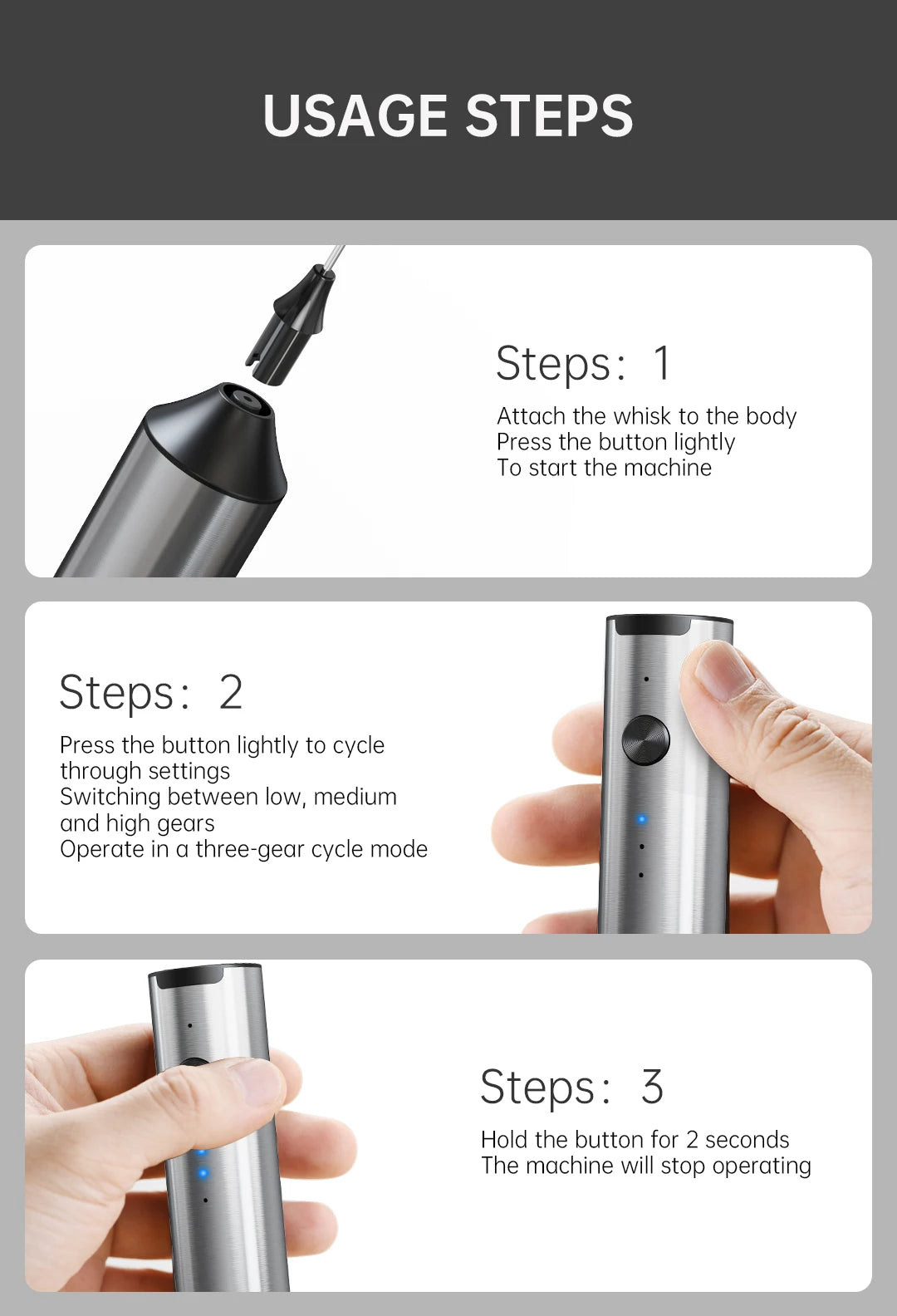 USAGE STEPS

Steps: 1

Attach the whisk to the body
Press the button lightly
To start the machine

Steps: 2

Press the button lightly to cycle through settings
Switching between low, medium and high gears
Operate in a three-gear cycle mode

Steps: 3

Hold the button for 2 seconds
The machine will stop operating