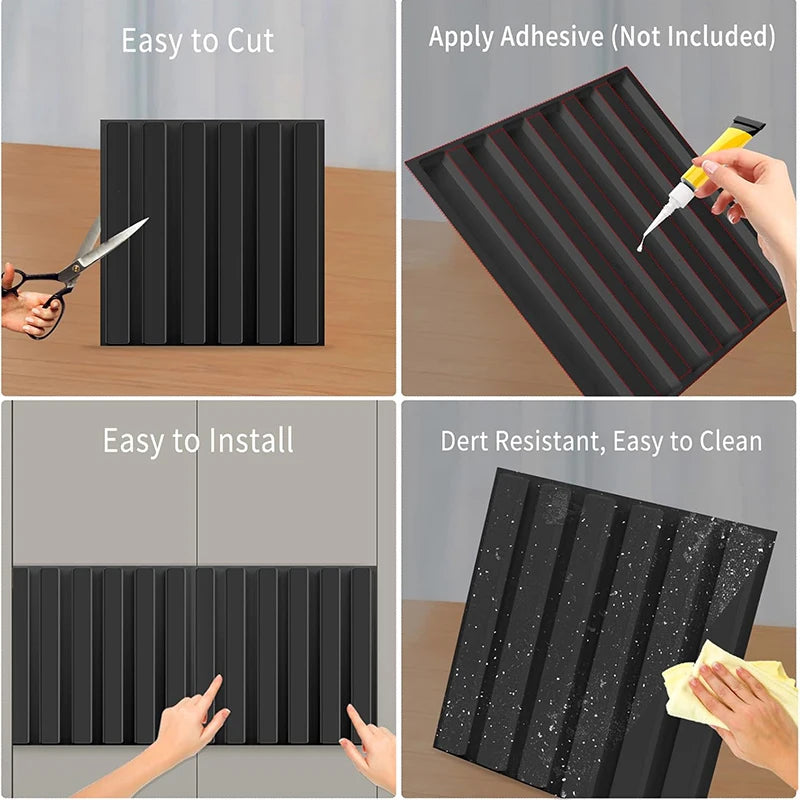 Easy to Cut

Apply Adhesive (Not Included)

Easy to Install

Dert Resistant, Easy to Clean