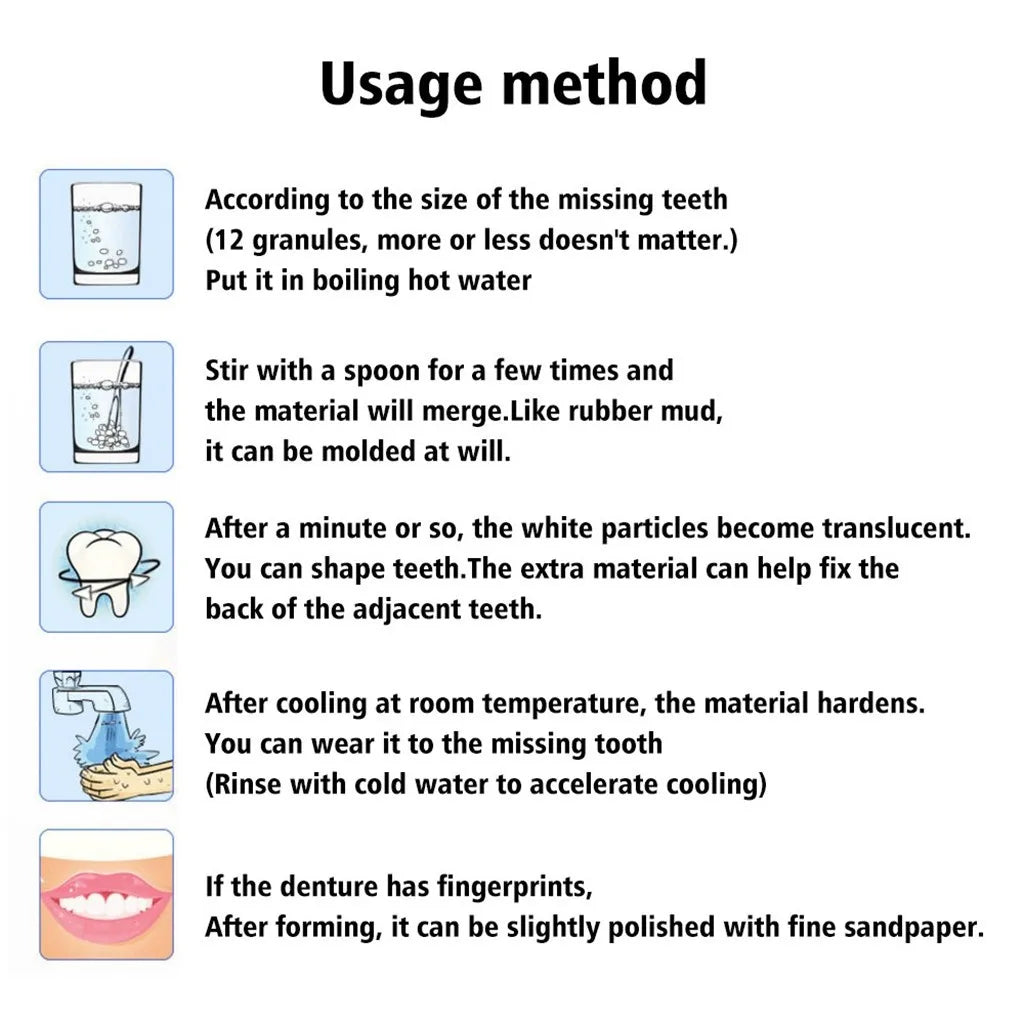 Usage method

According to the size of the missing teeth (12 granules, more or less doesn't matter.) Put it in boiling hot water

Stir with a spoon for a few times and the material will merge.Like rubber mud, it can be molded at will.

After a minute or so, the white particles become translucent. You can shape teeth.The extra material can help fix the back of the adjacent teeth.

After cooling at room temperature, the material hardens. You can wear it to the missing tooth (Rinse with cold water to accelerate cooling)

If the denture has fingerprints, After forming, it can be slightly polished with fine sandpaper.