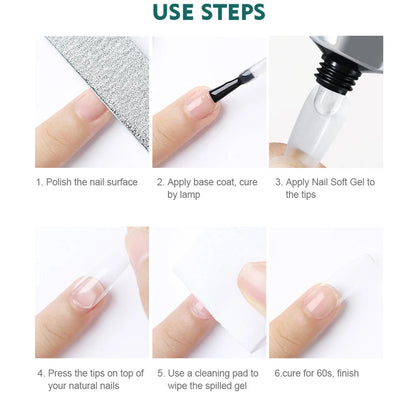 USE STEPS

1. Polish the nail surface

2. Apply base coat, cure by lamp

3. Apply Nail Soft Gel to the tips

4. Press the tips on top of your natural nails

5. Use a cleaning pad to wipe the spilled gel

6.cure for 60s, finish