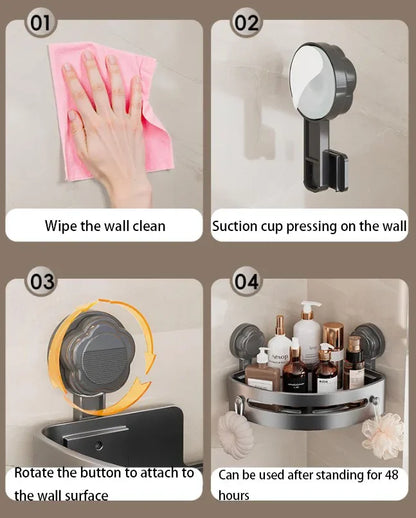 01

Wipe the wall clean

02

Suction cup pressing on the wall

03

Rotate the button to attach to the wall surface

04

Aesop

Can be used after standing for 48 hours