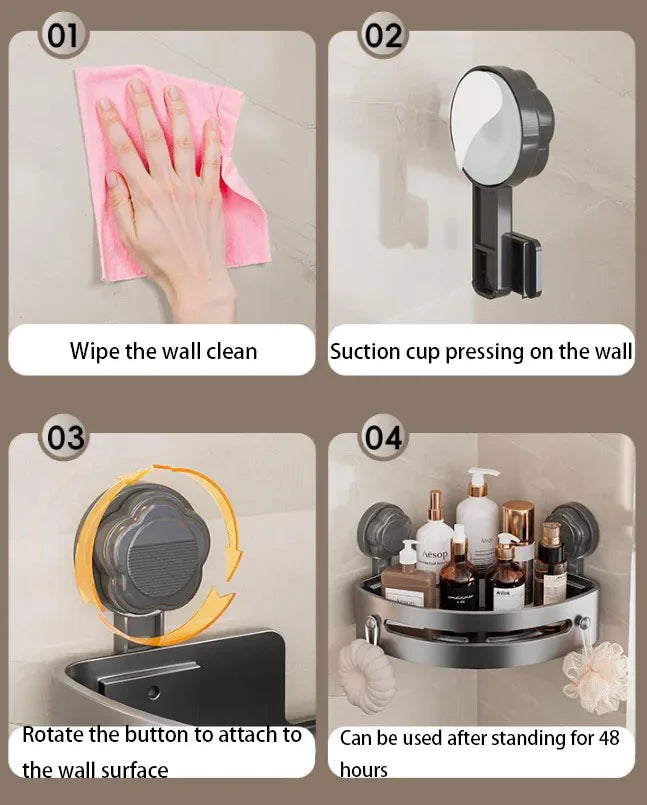 01

Wipe the wall clean

02

Suction cup pressing on the wall

03

Rotate the button to attach to the wall surface

04

Aesop

Can be used after standing for 48 hours