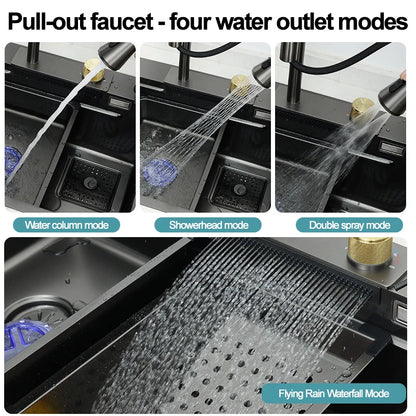 Pull-out faucet - four water outlet modes

Water column mode

Showerhead mode

Double spray mode

Flying Rain Waterfall Mode