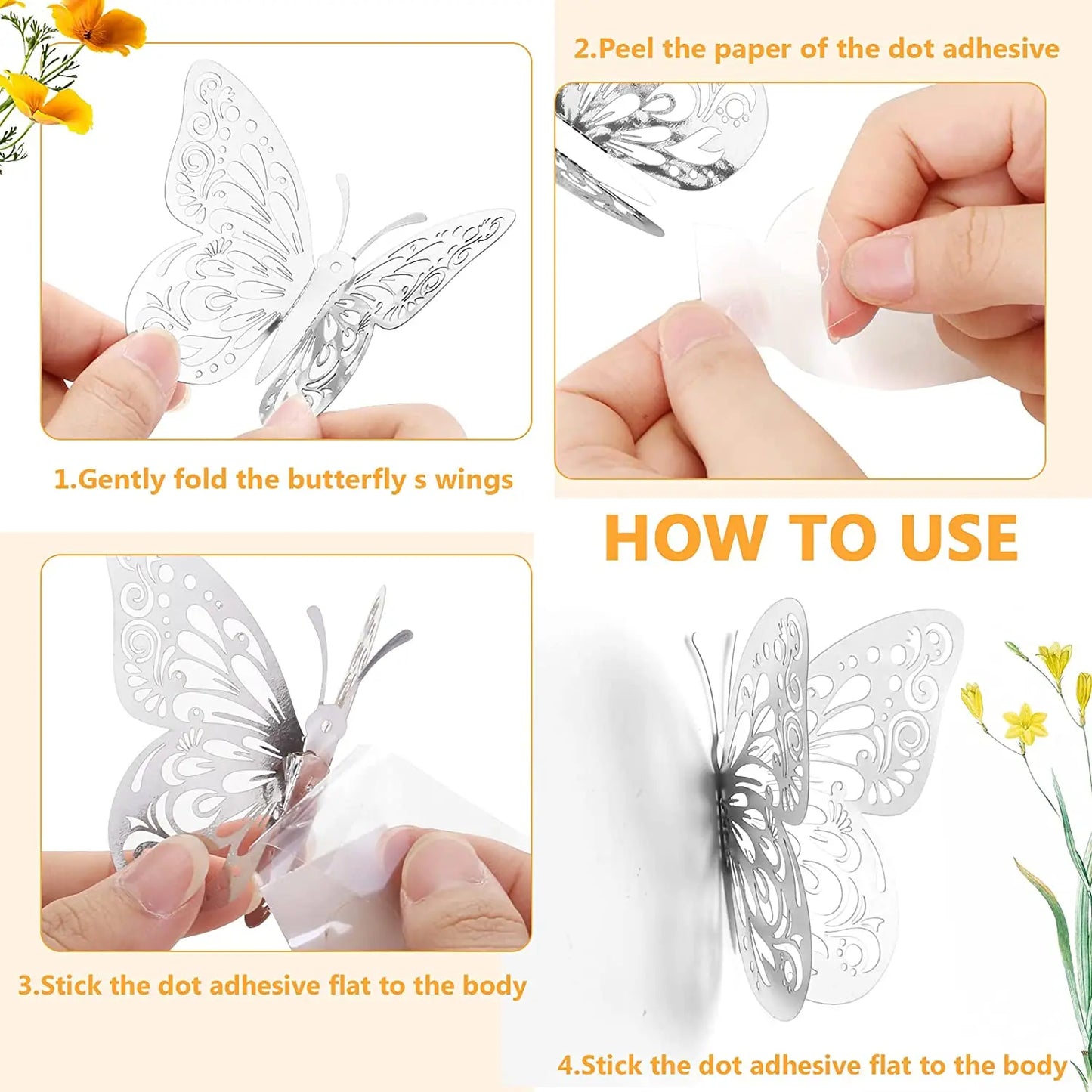 2.Peel the paper of the dot adhesive

1.Gently fold the butterfly s wings

HOW TO USE

3.Stick the dot adhesive flat to the body

4.Stick the dot adhesive flat to the body