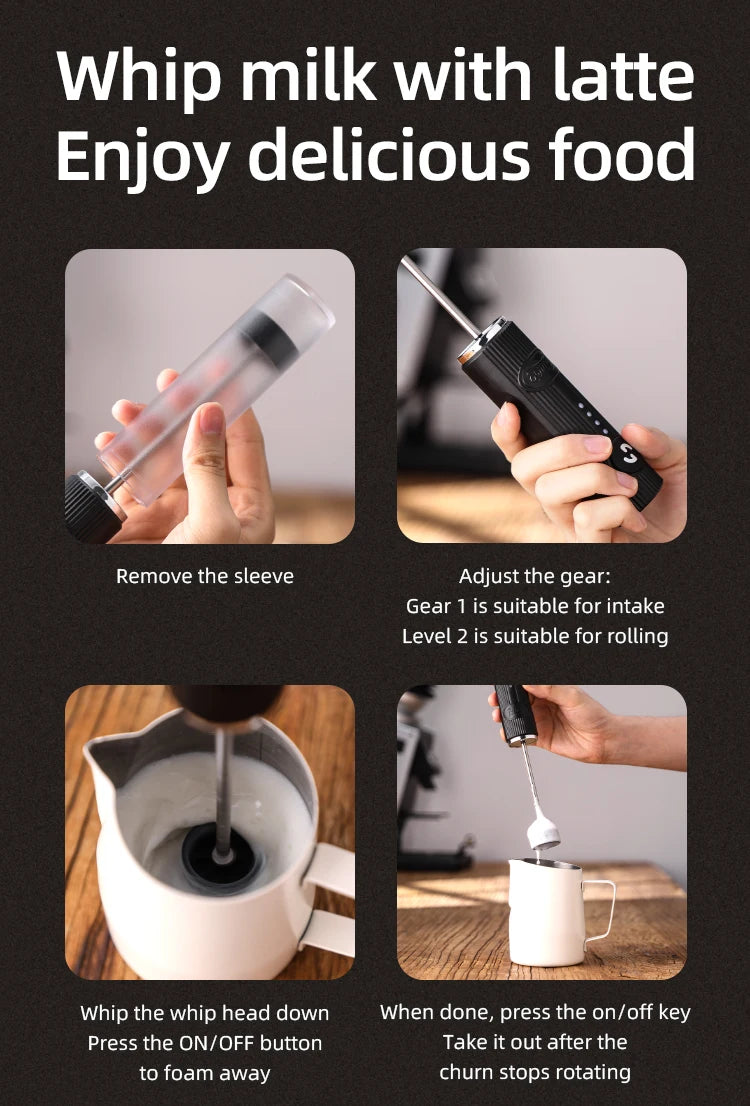 Whip milk with latte
Enjoy delicious food

Remove the sleeve

Adjust the gear:
Gear 1 is suitable for intake
Level 2 is suitable for rolling

Whip the whip head down
Press the ON/OFF button
to foam away

When done, press the on/off key
Take it out after the
churn stops rotating