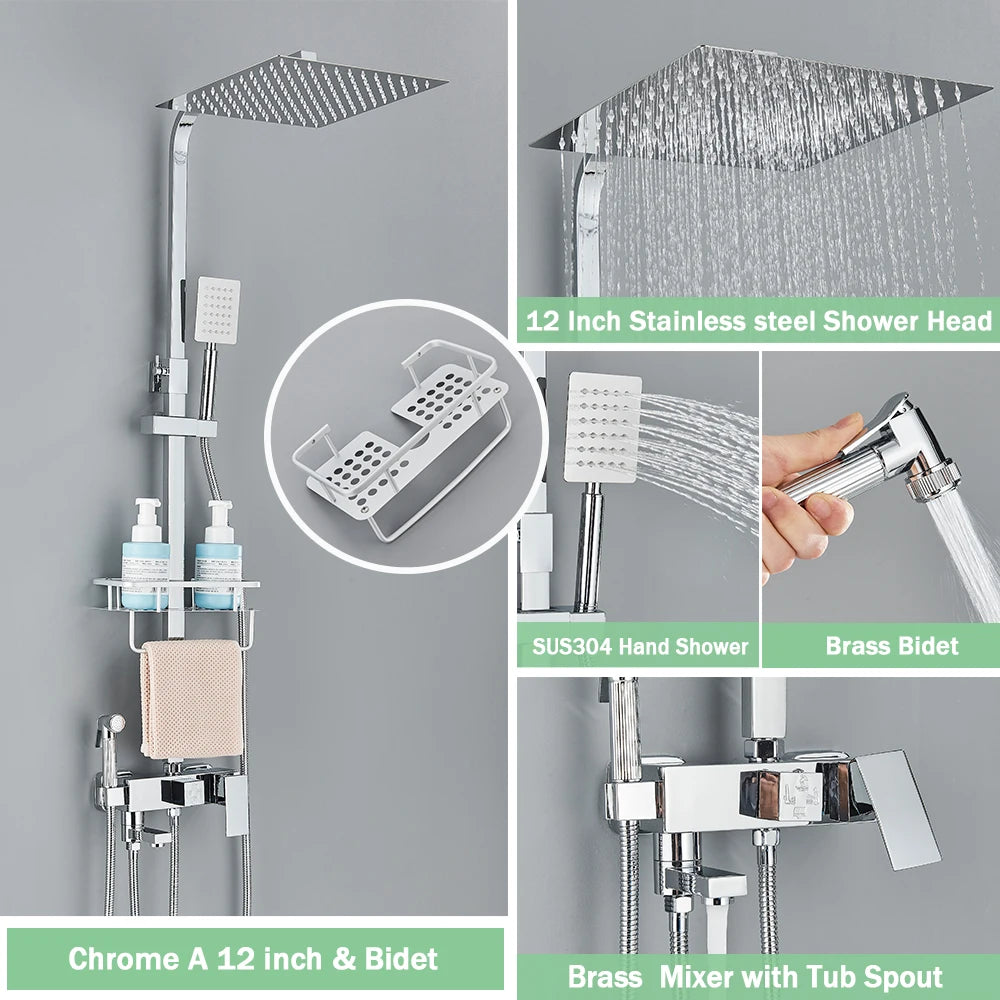 12 Inch Stainless steel Shower Head

SUS304 Hand Shower

Brass Bidet

Chrome A 12 inch & Bidet

Brass Mixer with Tub Spout