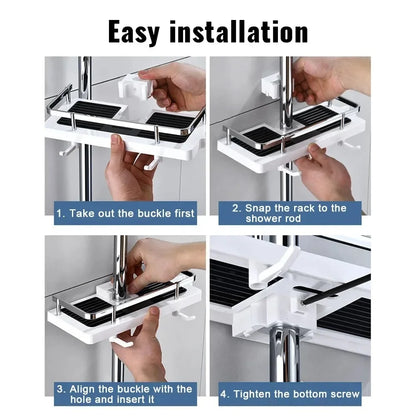 Easy installation

1. Take out the buckle first

2. Snap the rack to the shower rod

3. Align the buckle with the hole and insert it

4. Tighten the bottom screw